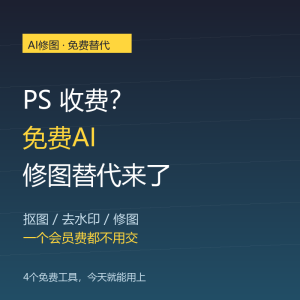 AI修图 · 免费替代

PS 收费?
免费AI
修图替代来了

抠图 / 去水印 / 修图
一个会员费都不用交

4个免费工具，今天就能用上